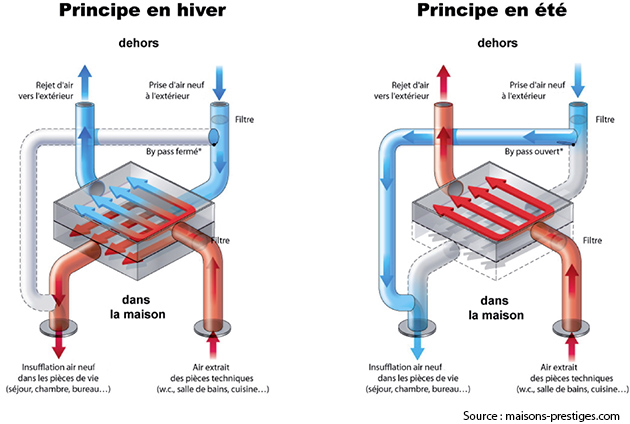 Principe en hiver

dehors

Rejet d'air vers l'extérieur

Prise d'air neuf à l'extérieur

Filtre

By pass fermé*

Filtre

dans la maison

Insufflation air neuf dans les pièces de vie (séjour, chambre, bureau…)

Air extrait des pièces techniques (w.c., salle de bains, cuisine…)

Principe en été

dehors

Rejet d'air vers l'extérieur

Prise d'air neuf à l'extérieur

Filtre

By pass ouvert*

Filtre

dans la maison

Insufflation air neuf dans les pièces de vie (séjour, chambre, bureau…)

Air extrait des pièces techniques (w.c., salle de bains, cuisine…)

Source : maisons-prestiges.com